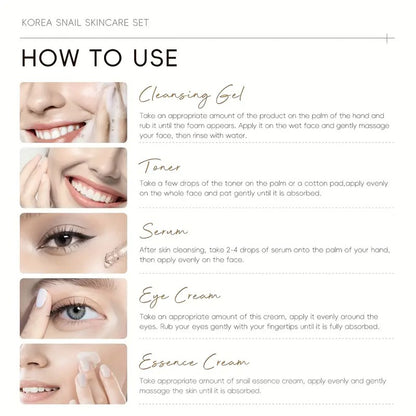 KOREA SNAIL SKINCARE SET

HOW TO USE

Cleansing Gel

Take an appropriate amount of the product on the palm of the hand and rub it until the foam appears. Apply it on the wet face and gently massage your face, then rinse with water.

Toner

Take a few drops of the toner on the palm or a cotton pad,apply evenly on the whole face and pat gently until it is absorbed.

Serum

After skin cleansing, take 2-4 drops of serum onto the palm of your hand, then apply evenly on the face.

Eye Cream

Take an appropriate amount of this cream, apply it evenly around the eyes. Rub your eyes gently with your fingertips until it is fully absorbed.

Essence Cream

Take appropriate amount of snail essence cream, apply evenly and gently massage the skin until it is absorbed.