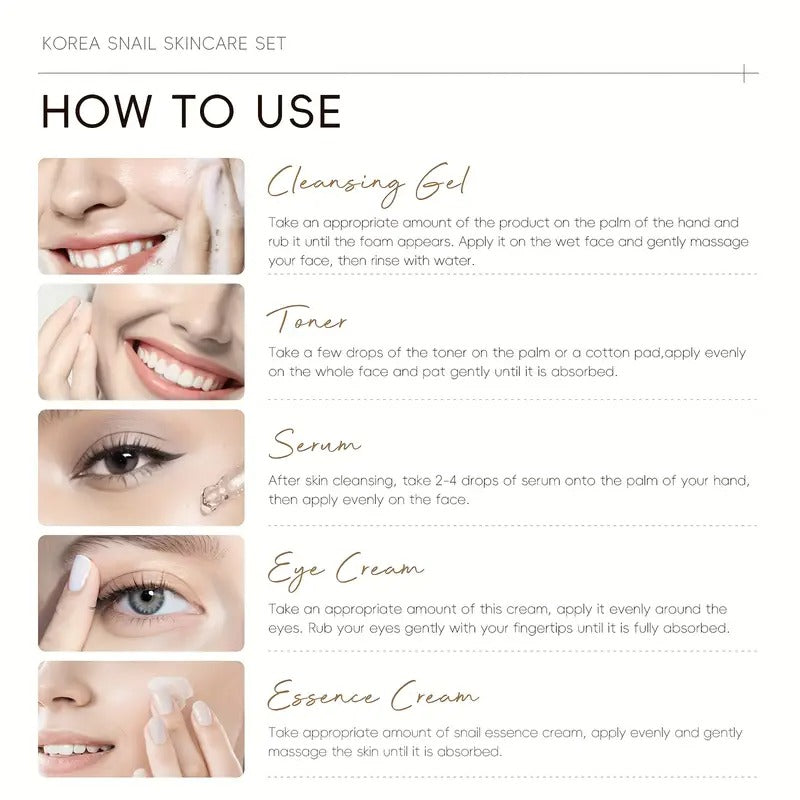 KOREA SNAIL SKINCARE SET

HOW TO USE

Cleansing Gel

Take an appropriate amount of the product on the palm of the hand and rub it until the foam appears. Apply it on the wet face and gently massage your face, then rinse with water.

Toner

Take a few drops of the toner on the palm or a cotton pad,apply evenly on the whole face and pat gently until it is absorbed.

Serum

After skin cleansing, take 2-4 drops of serum onto the palm of your hand, then apply evenly on the face.

Eye Cream

Take an appropriate amount of this cream, apply it evenly around the eyes. Rub your eyes gently with your fingertips until it is fully absorbed.

Essence Cream

Take appropriate amount of snail essence cream, apply evenly and gently massage the skin until it is absorbed.