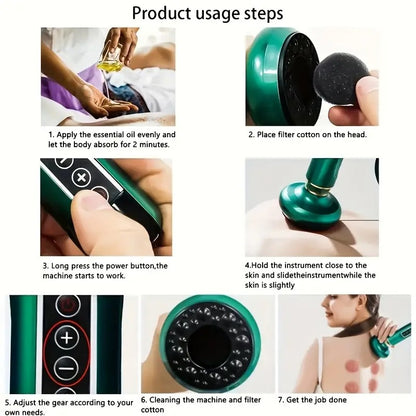 Product usage steps

1. Apply the essential oil evenly and let the body absorb for 2 minutes.

2. Place filter cotton on the head.

3. Long press the power button,the machine starts to work.

4.Hold the instrument close to the skin and slidetheinstrumentwhile the skin is slightly

5. Adjust the gear according to your own needs.

6. Cleaning the machine and filter cotton

7. Get the job done